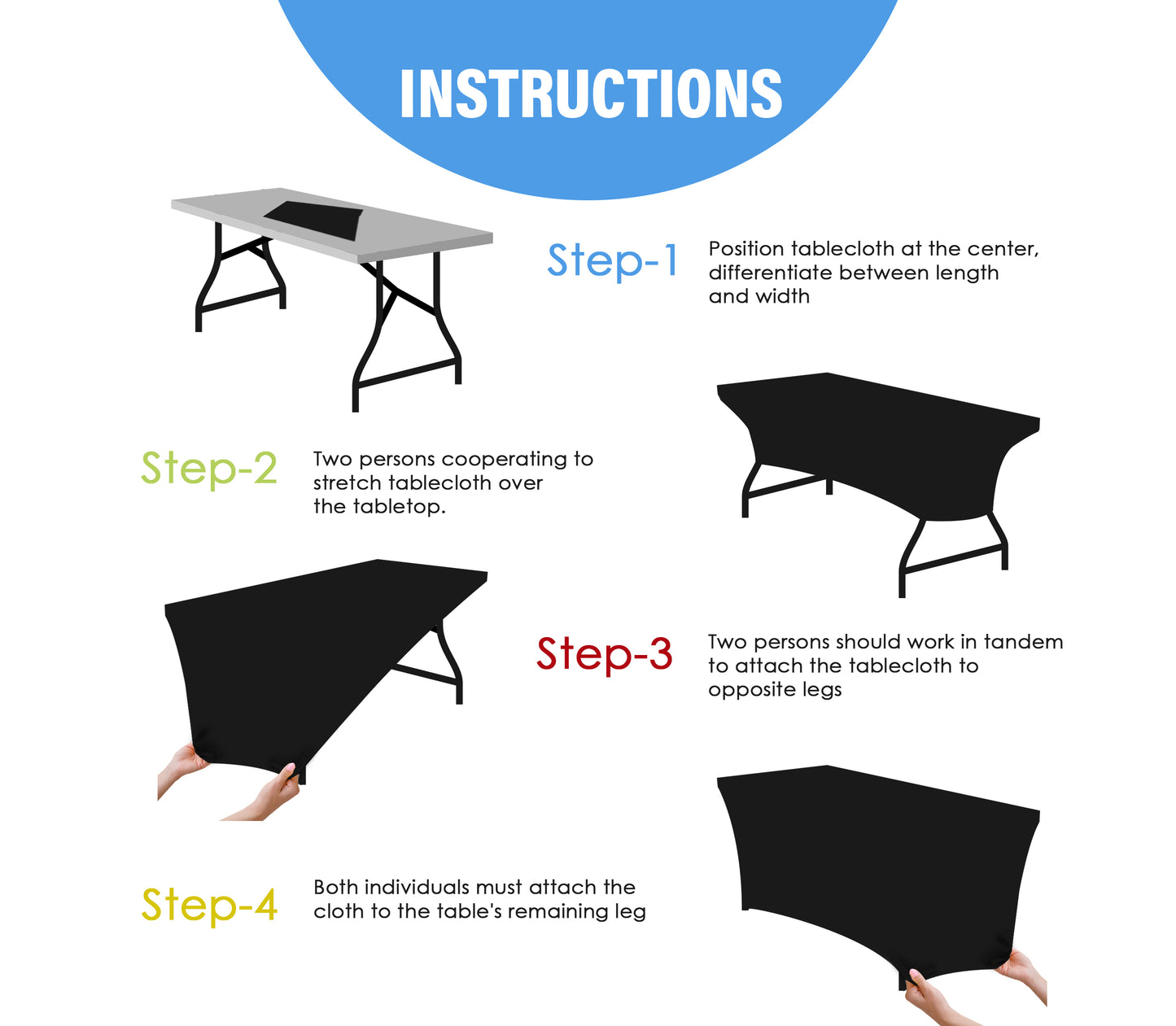 INSTRUCTIONS

Step-1

Position tablecloth at the center, differentiate between length and width

Step-2

Two persons cooperating to stretch tablecloth over the tabletop.

Step-3

Two persons should work in tandem to attach the tablecloth to opposite legs

Step-4

Both individuals must attach the cloth to the table's remaining leg