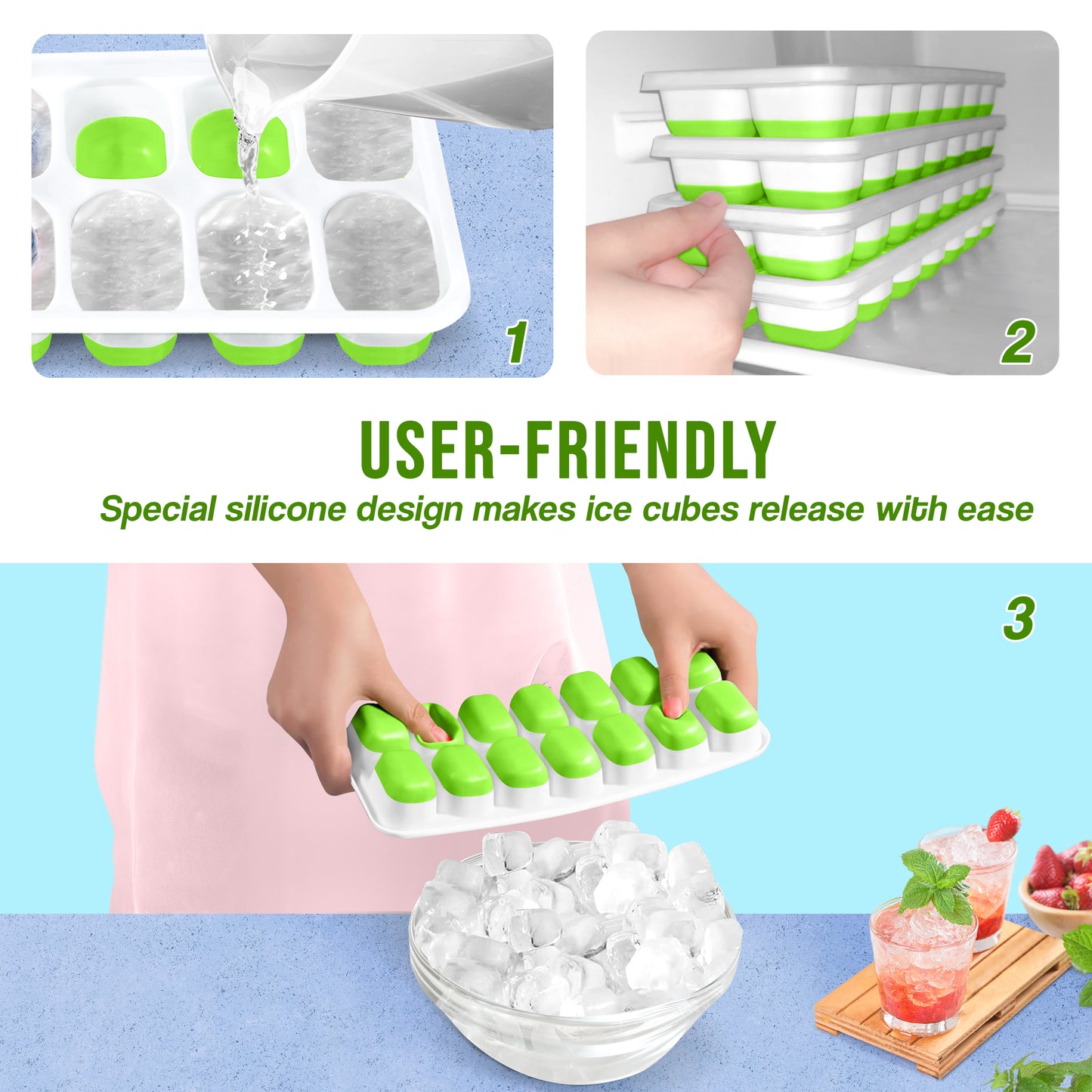 1

2

USER-FRIENDLY

Special silicone design makes ice cubes release with ease

3